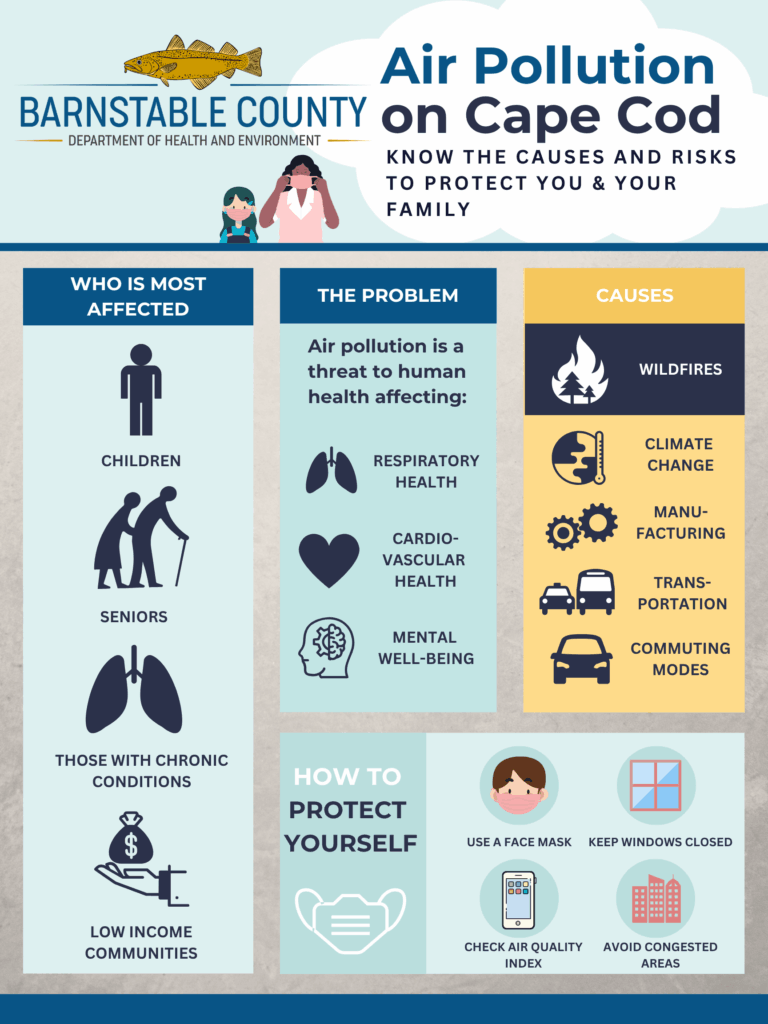 BARNSTABLE COUNTY
DEPARTMENT OF HEALTH AND ENVIRONMENT

Air Pollution on Cape Cod

KNOW THE CAUSES AND RISKS TO PROTECT YOU & YOUR FAMILY

WHO IS MOST AFFECTED

CHILDREN

SENIORS

THOSE WITH CHRONIC CONDITIONS

$

LOW INCOME COMMUNITIES

THE PROBLEM

Air pollution is a threat to human health affecting:

RESPIRATORY HEALTH

CARDIO-VASCULAR HEALTH

MENTAL WELL-BEING

CAUSES

WILDFIRES

CLIMATE CHANGE

MANU-FACTURING

TRANS-PORTATION

COMMUTING MODES

HOW TO PROTECT YOURSELF

USE A FACE MASK

KEEP WINDOWS CLOSED

CHECK AIR QUALITY INDEX

AVOID CONGESTED AREAS